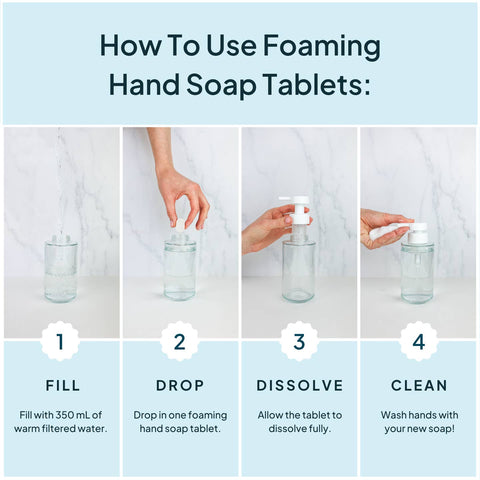 How To Use Foaming Hand Soap Tablets:

1

FILL

Fill with 350 mL of warm filtered water.

2

DROP

Drop in one foaming hand soap tablet.

3

DISSOLVE

Allow the tablet to dissolve fully.

4

CLEAN

Wash hands with your new soap!