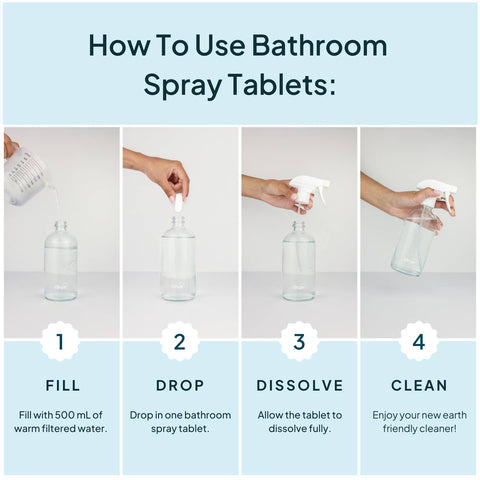 How To Use Bathroom Spray Tablets:

1

FILL

Fill with 500 mL of warm filtered water.

2

DROP

Drop in one bathroom spray tablet.

3

DISSOLVE

Allow the tablet to dissolve fully.

4

CLEAN

Enjoy your new earth friendly cleaner!