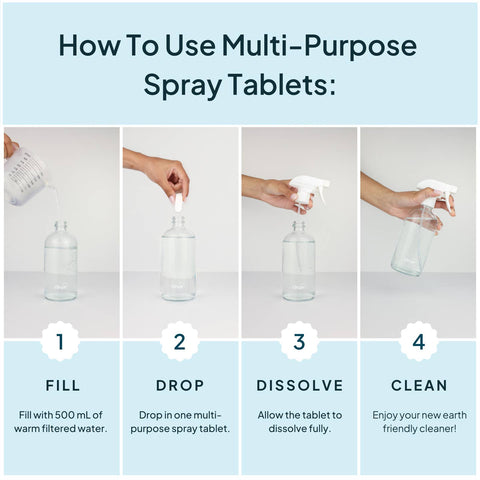 How To Use Multi-Purpose Spray Tablets:

1

FILL

Fill with 500 mL of warm filtered water.

2

DROP

Drop in one multi-purpose spray tablet.

3

DISSOLVE

Allow the tablet to dissolve fully.

4

CLEAN

Enjoy your new earth friendly cleaner!