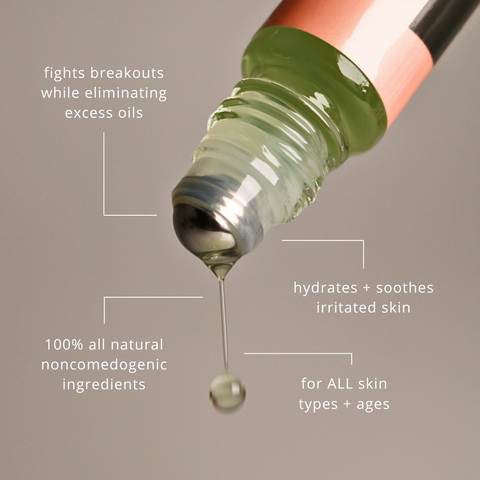 fights breakouts while eliminating excess oils

hydrates + soothes irritated skin

100% all natural noncomedogenic ingredients

for ALL skin types + ages